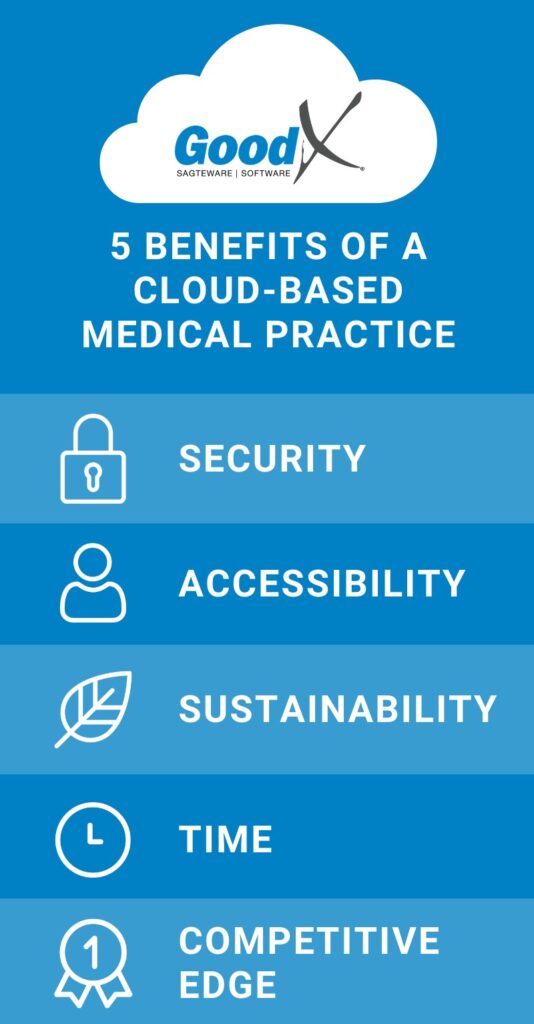 GoodX
SAGTEWARE | SOFTWARE

5 BENEFITS OF A CLOUD-BASED MEDICAL PRACTICE

SECURITY

ACCESSIBILITY

SUSTAINABILITY

TIME

1

COMPETITIVE EDGE